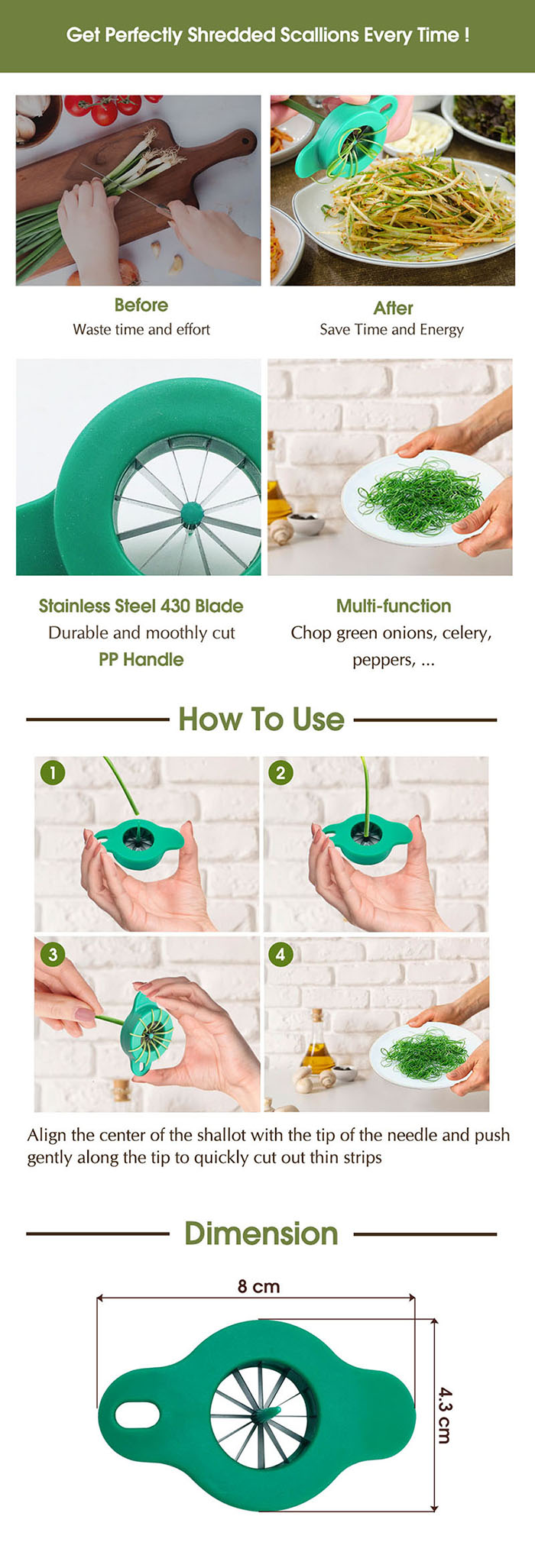 Get Perfectly Shredded Scallions Every Time !

Before
Waste time and effort

After
Save Time and Energy

Stainless Steel 430 Blade
Durable and moothly cut
PP Handle

Multi-function
Chop green onions, celery, peppers, ...

How To Use

1

2

3

4

Align the center of the shallot with the tip of the needle and push gently along the tip to quickly cut out thin strips

Dimension

8 cm

4.3 cm