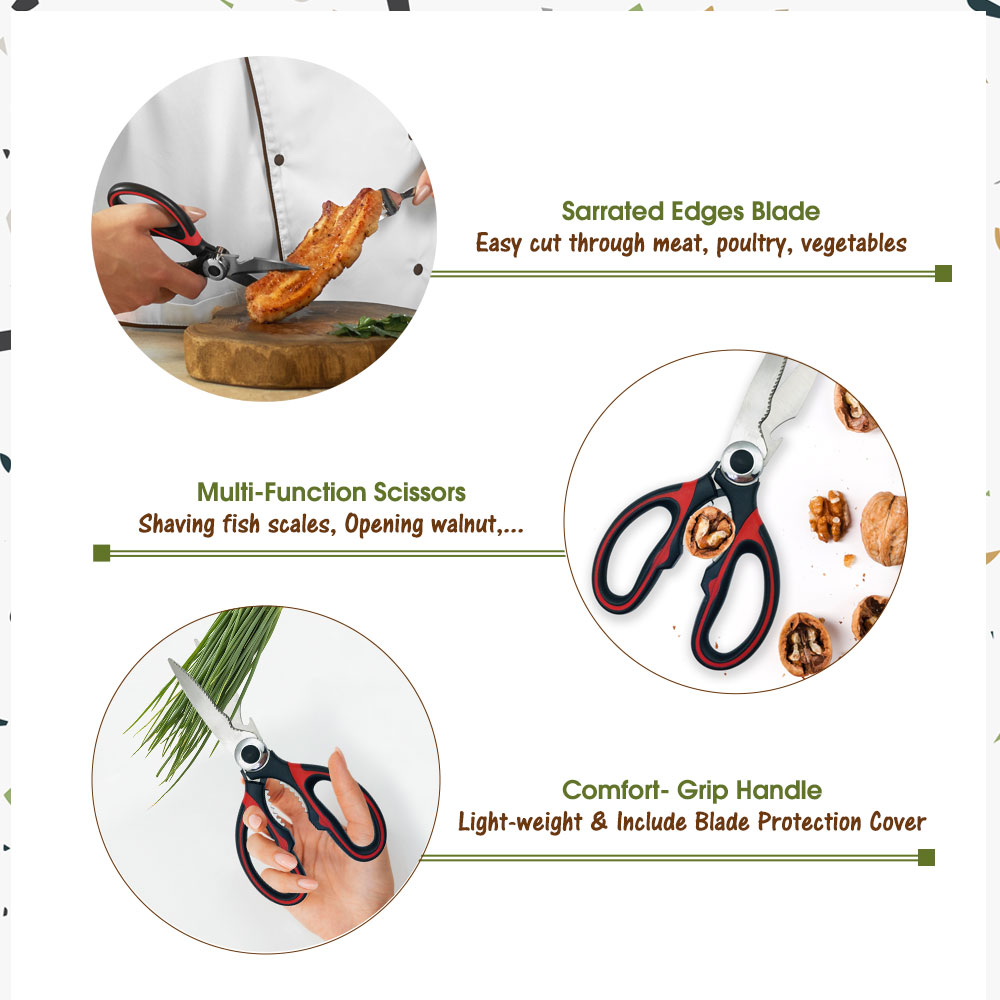 Sarrated Edges Blade
Easy cut through meat, poultry, vegetables

Multi-Function Scissors
Shaving fish scales, Opening walnut,...

Comfort- Grip Handle
Light-weight & Include Blade Protection Cover