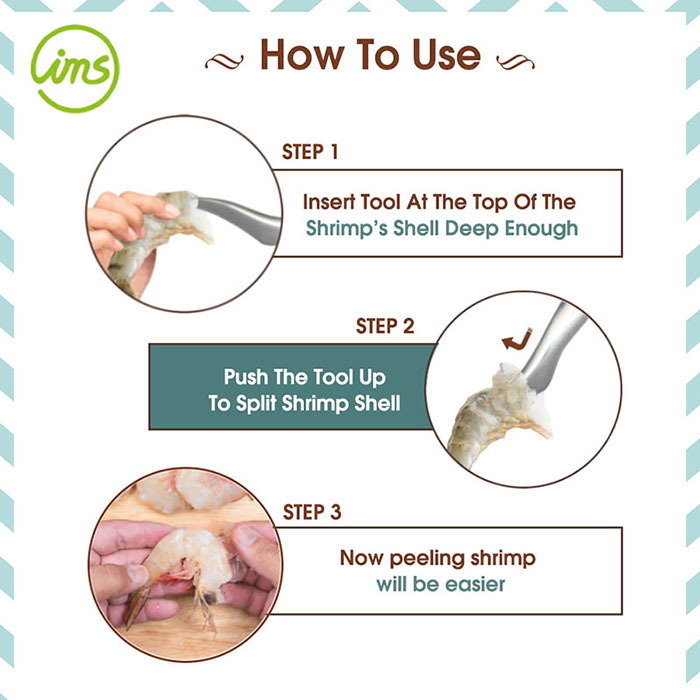 ims

How To Use

STEP 1

Insert Tool At The Top Of The Shrimp's Shell Deep Enough

STEP 2

Push The Tool Up To Split Shrimp Shell

STEP 3

Now peeling shrimp will be easier