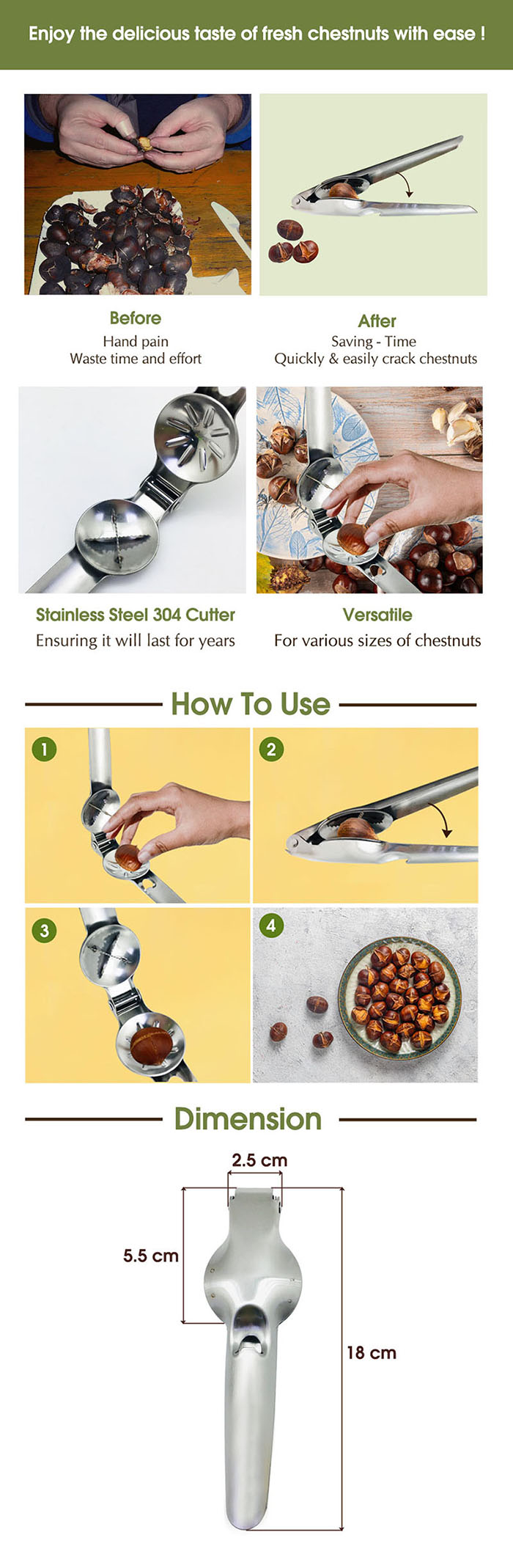 Enjoy the delicious taste of fresh chestnuts with ease !

Before
Hand pain
Waste time and effort

After
Saving - Time
Quickly & easily crack chestnuts

Stainless Steel 304 Cutter
Ensuring it will last for years

Versatile
For various sizes of chestnuts

How To Use

1

2

3

4

Dimension

2.5 cm

5.5 cm

18 cm